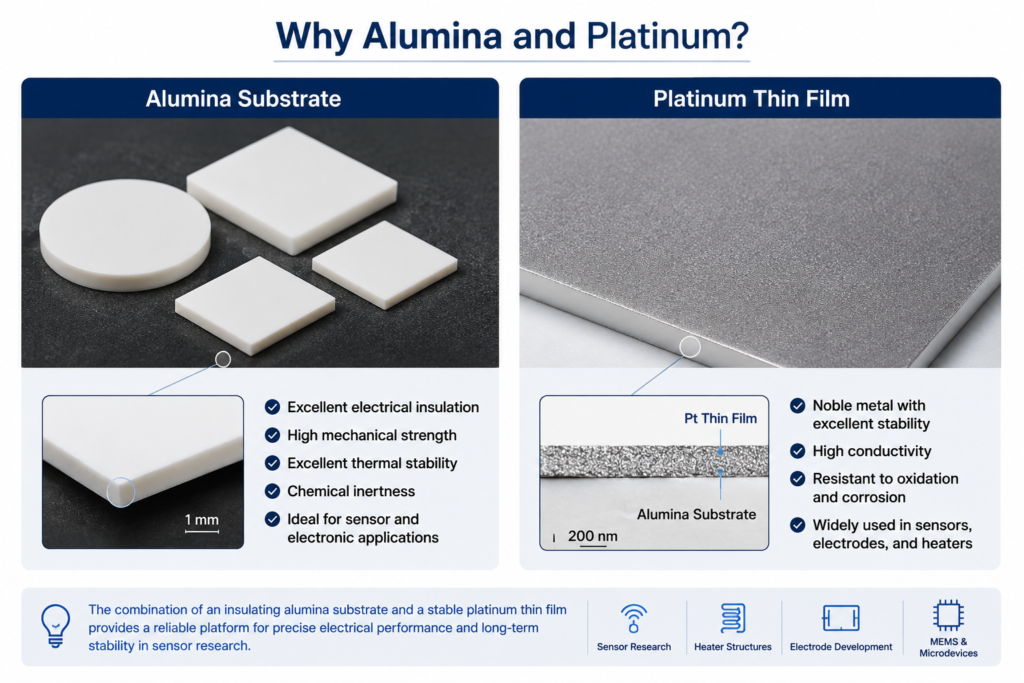 Why Alumina and Platinum?

Alumina Substrate

1 mm

Excellent electrical insulation
High mechanical strength
Excellent thermal stability
Chemical inertness
Ideal for sensor and electronic applications

Platinum Thin Film

Pt Thin Film
Alumina Substrate
200 nm

Noble metal with excellent stability
High conductivity
Resistant to oxidation and corrosion
Widely used in sensors, electrodes, and heaters

The combination of an insulating alumina substrate and a stable platinum thin film provides a reliable platform for precise electrical performance and long-term stability in sensor research.

Sensor Research
Heater Structures
Electrode Development
MEMS & Microdevices